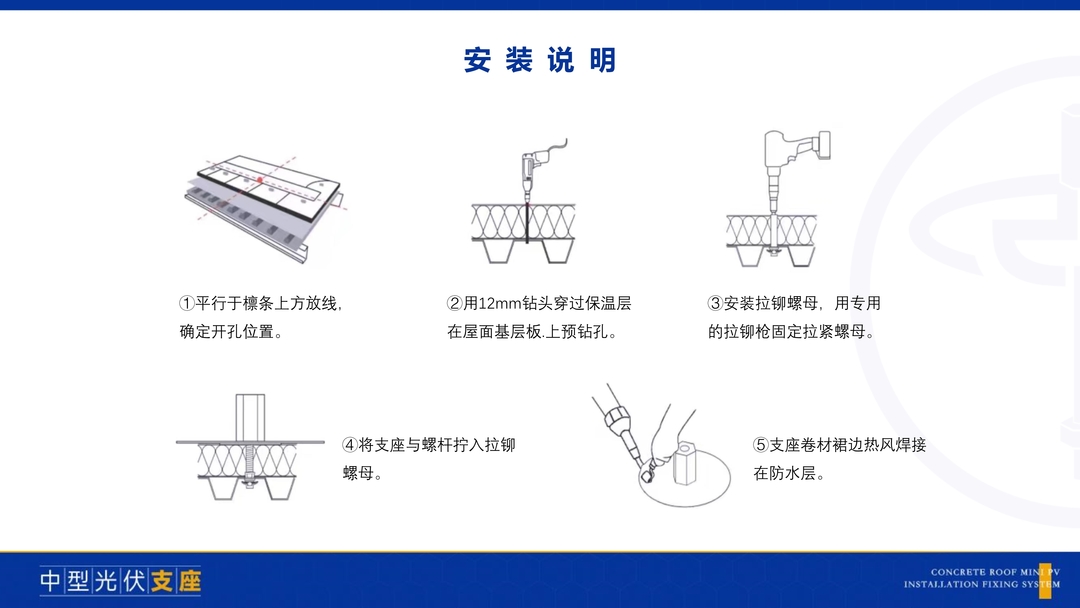 安装说明

①平行于檩条上方放线，确定开孔位置。

②用12mm钻头穿过保温层在屋面基层板.上预钻孔。

③安装拉铆螺母，用专用的拉铆枪固定拉紧螺母。

④将支座与螺杆拧入拉铆螺母。

⑤支座卷材裙边热风焊接在防水层。

中型光伏支座

CONCRETE ROOF MINI PV
INSTALLATION FIXING SYSTEM