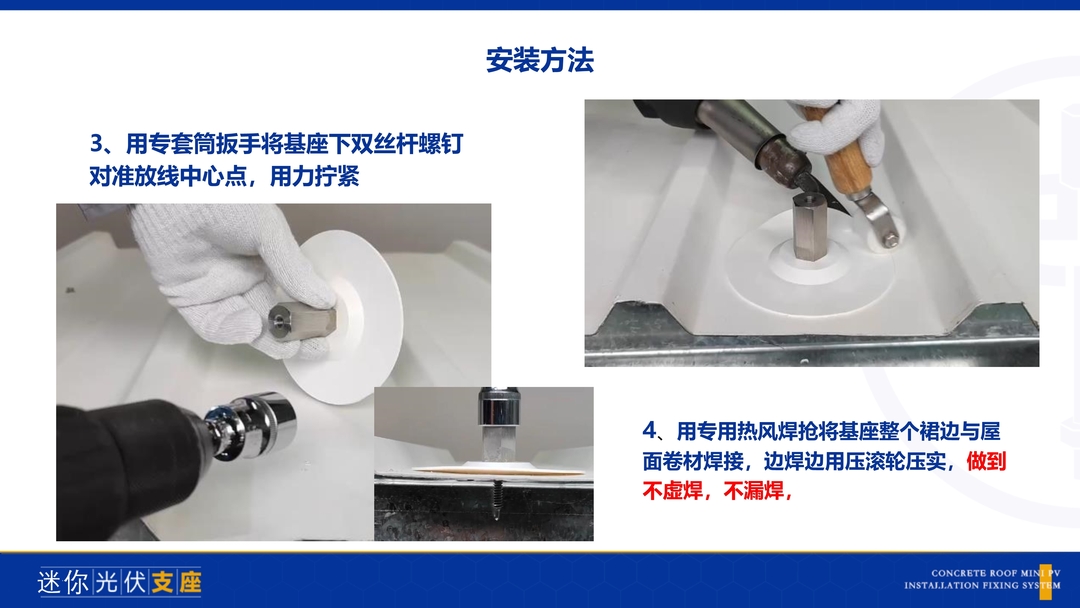 安装方法

3、用专套筒扳手将基座下双丝杆螺钉对准放线中心点，用力拧紧

4、用专用热风焊抢将基座整个裙边与屋面卷材焊接，边焊边用压滚轮压实，做到不虚焊，不漏焊，

迷你光伏支座

CONCRETE ROOF MINI PV INSTALLATION FIXING SYSTEM