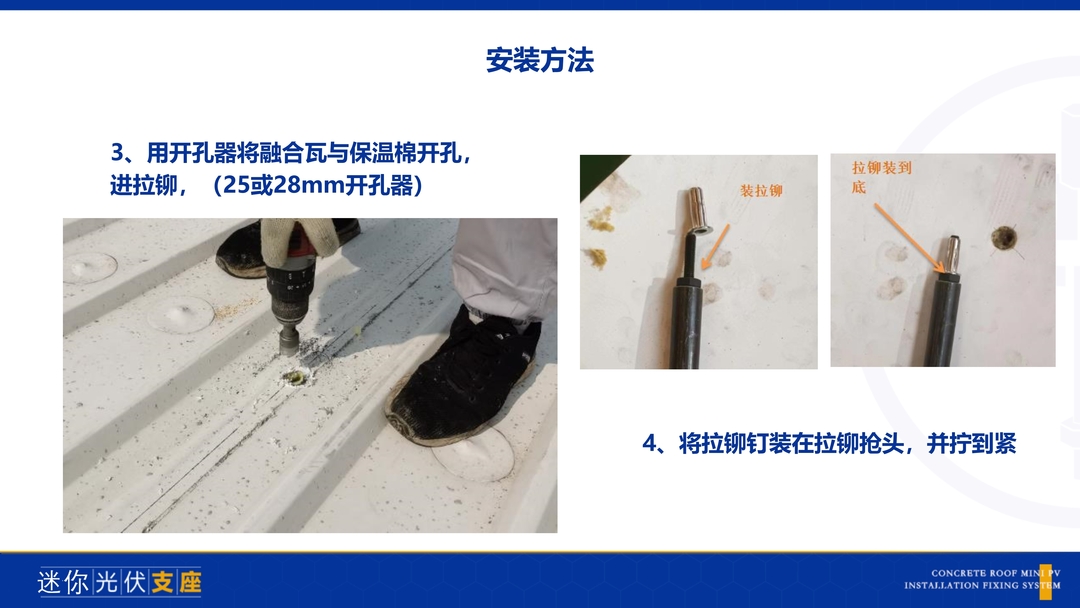 安装方法

3、用开孔器将融合瓦与保温棉开孔，进拉铆，（25或28mm开孔器）

装拉铆

拉铆装到底

4、将拉铆钉装在拉铆抢头，并拧到紧

迷你光伏支座

CONCRETE ROOF MINI PV
INSTALLATION FIXING SYSTEM