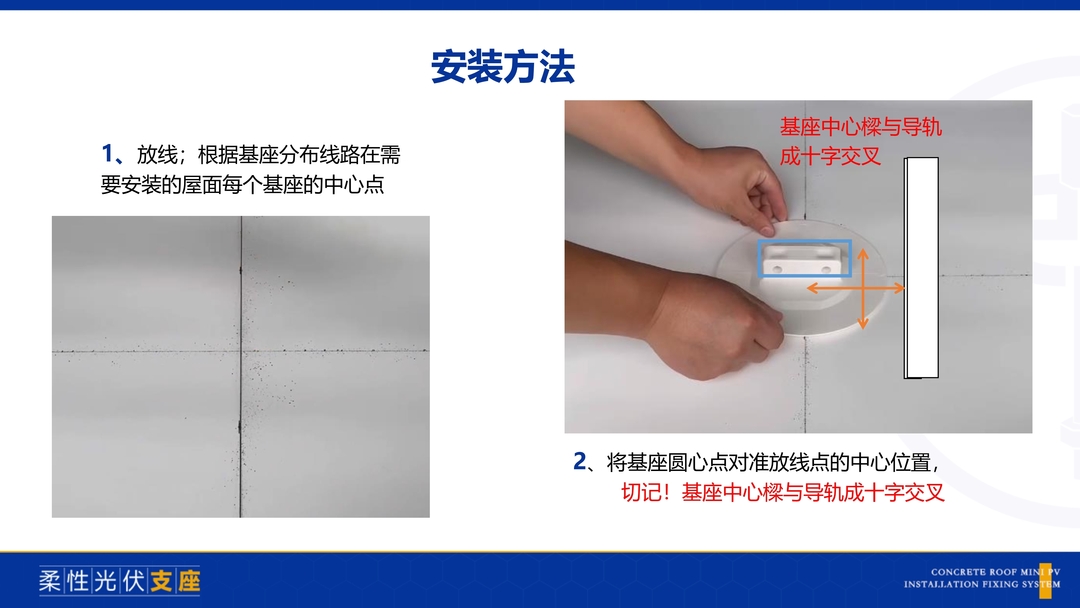 安装方法

1、放线；根据基座分布线路在需要安装的屋面每个基座的中心点

基座中心樑与导轨成十字交叉

2、将基座圆心点对准放线点的中心位置，

切记！基座中心樑与导轨成十字交叉

柔性光伏支座

CONCRETE ROOF MINI PV
INSTALLATION FIXING SYSTEM