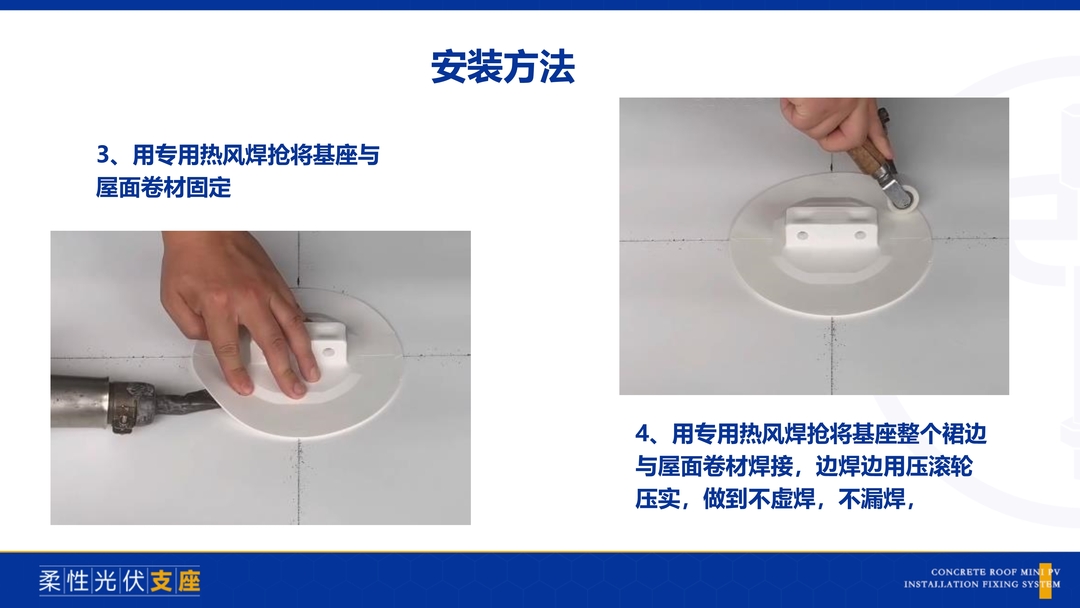 安装方法

3、用专用热风焊抢将基座与屋面卷材固定

4、用专用热风焊抢将基座整个裙边与屋面卷材焊接，边焊边用压滚轮压实，做到不虚焊，不漏焊，

柔性光伏支座

CONCRETE ROOF MINI PV
INSTALLATION FIXING SYSTEM