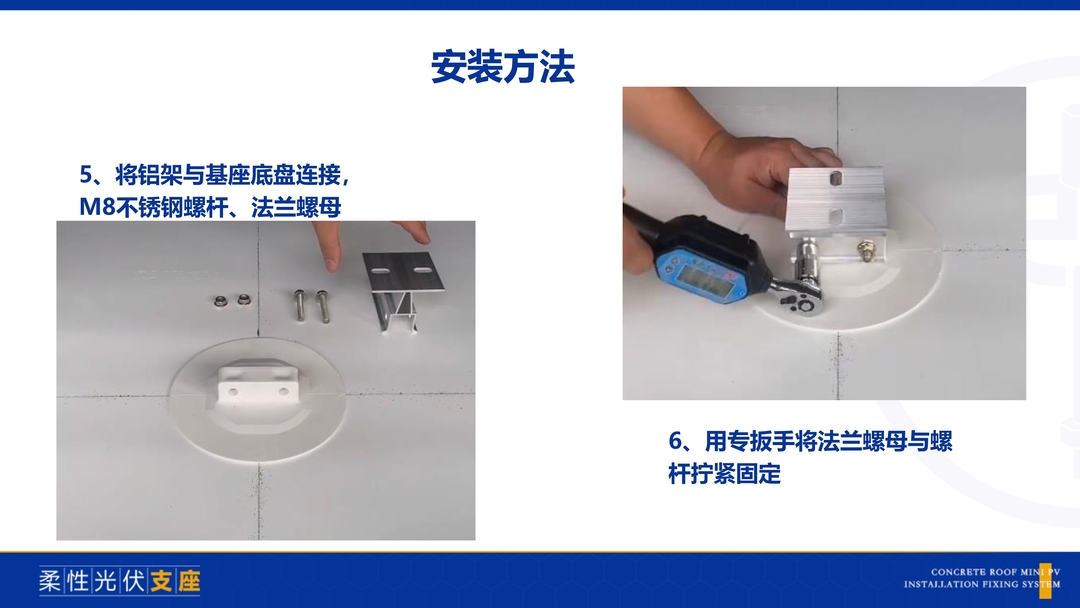 安装方法

5、将铝架与基座底盘连接，M8不锈钢螺杆、法兰螺母

6、用专扳手将法兰螺母与螺杆拧紧固定

柔性光伏支座

CONCRETE ROOF MINI PV INSTALLATION FIXING SYSTEM